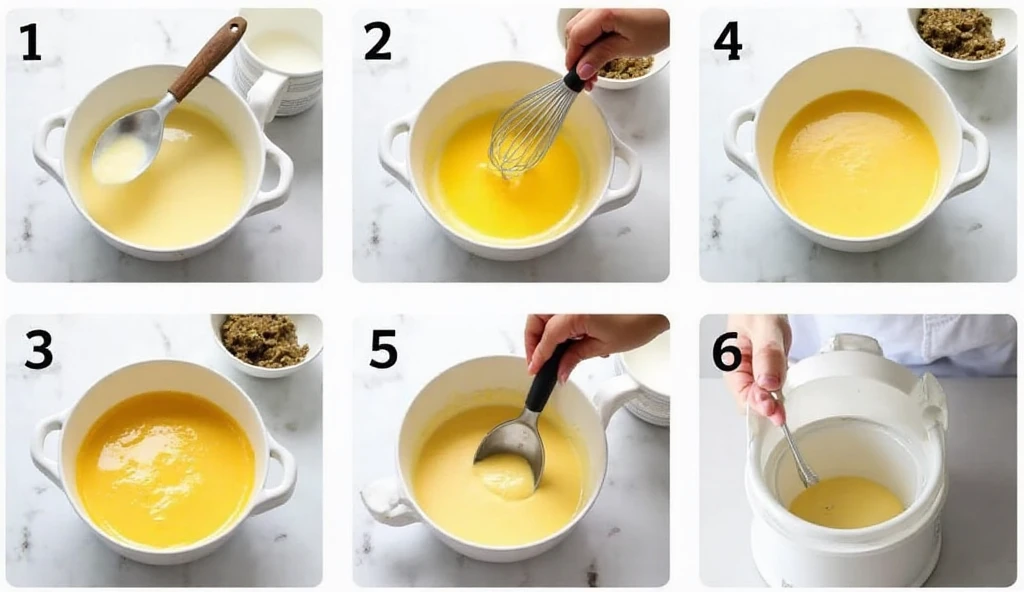 1

2

4

3

5

6